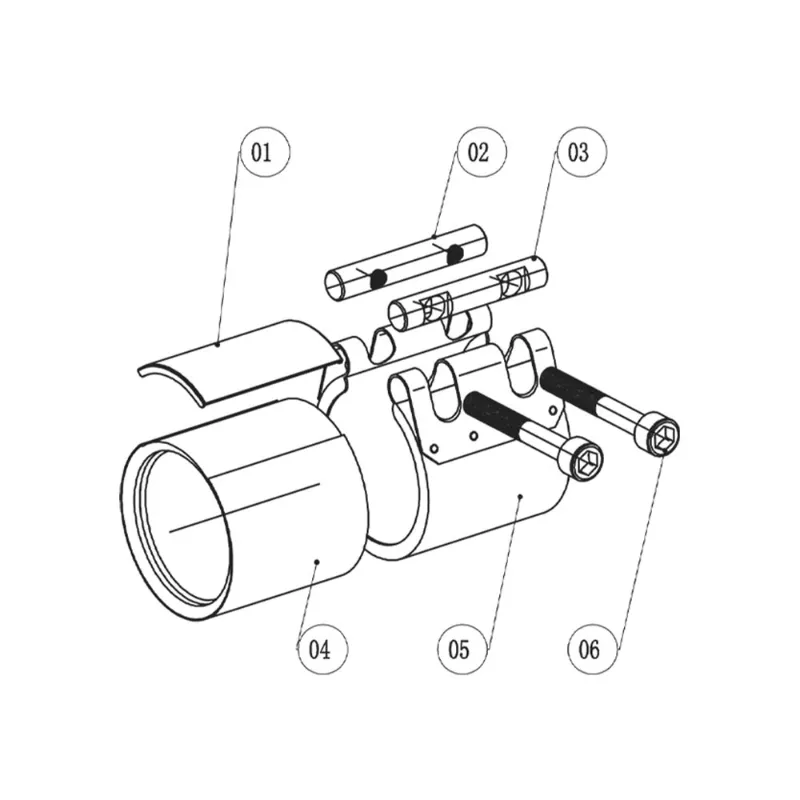 01
02
03
04
05
06